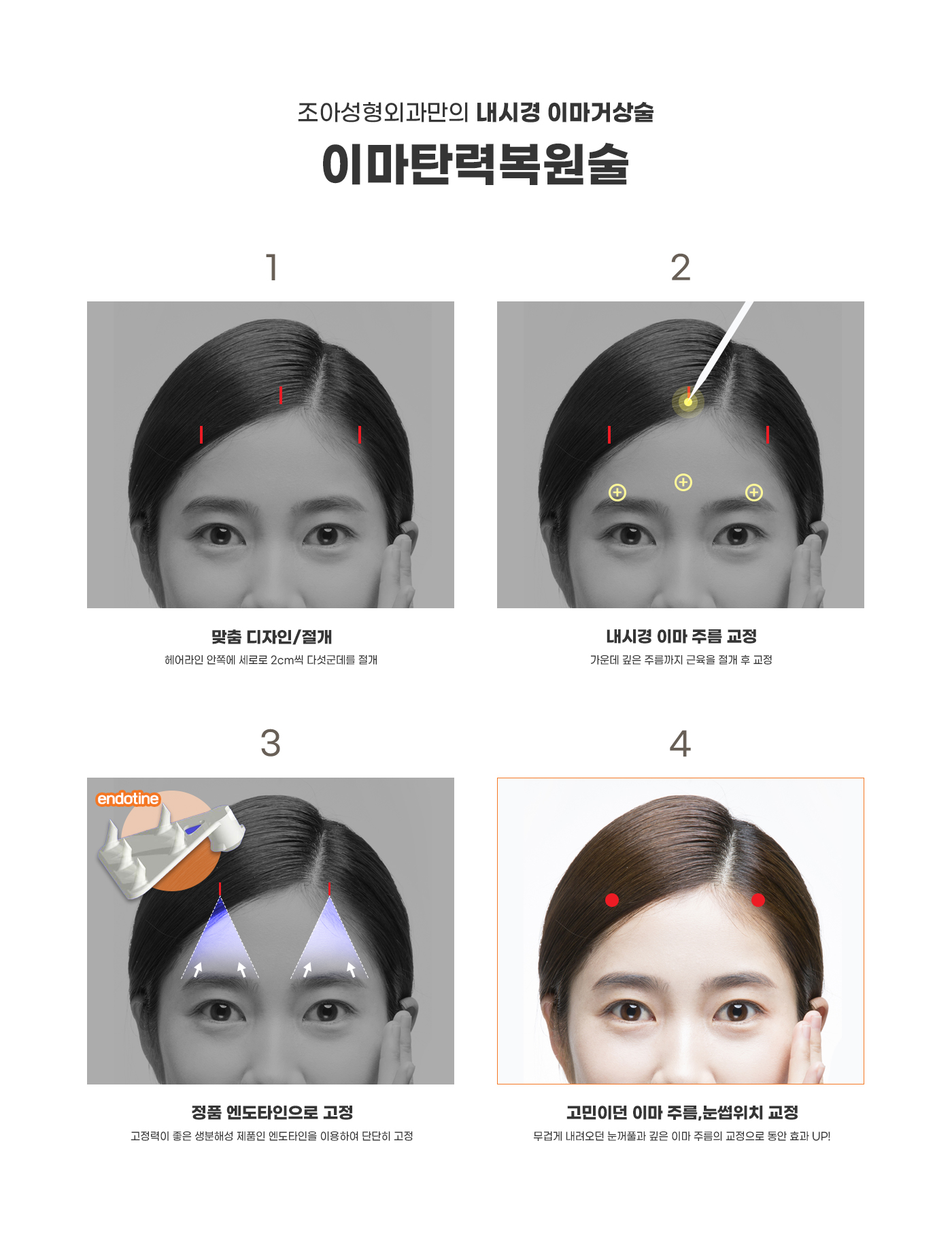 조아성형외과만의 내시경 이마거상술

이마탄력복원술

1

맞춤 디자인/절개

헤어라인 안쪽에 세로로 2cm씩 다섯군데를 절개

2

내시경 이마 주름 교정

가운데 깊은 주름까지 근육을 절개 후 교정

3

endotine

정품 엔도타인으로 고정

고정력이 좋은 생분해성 제품인 엔도타인을 이용하여 단단히 고정

4

고민이던 이마 주름,눈썹위치 교정

무겁게 내려오던 눈꺼풀과 깊은 이마 주름의 교정으로 동안 효과 UP!